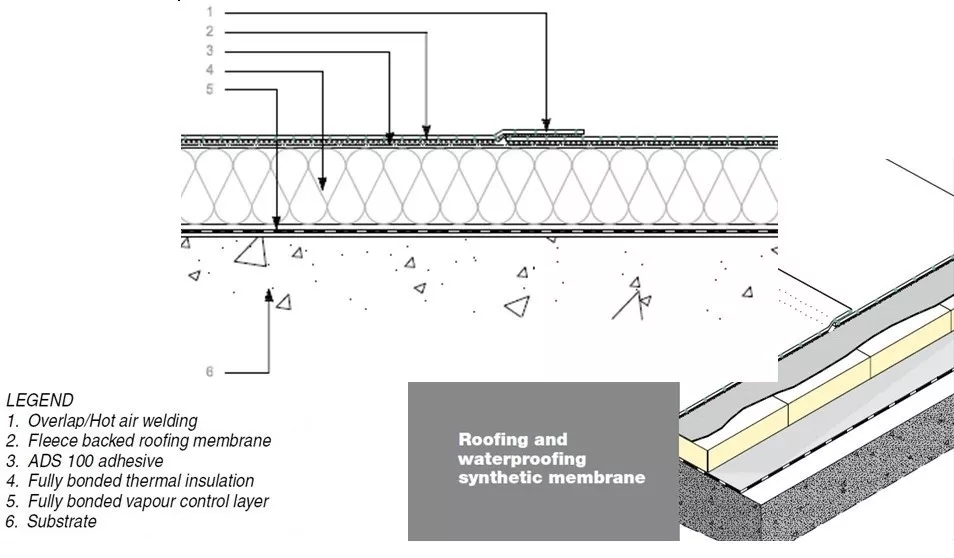 1
2
3
4
5

6

LEGEND
1. Overlap/Hot air welding
2. Fleece backed roofing membrane
3. ADS 100 adhesive
4. Fully bonded thermal insulation
5. Fully bonded vapour control layer
6. Substrate

Roofing and waterproofing synthetic membrane